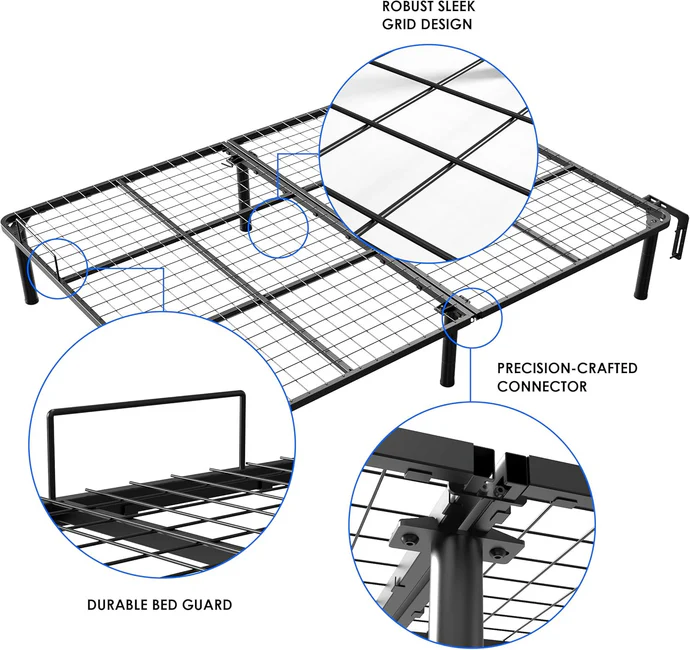 ROBUST SLEEK GRID DESIGN

PRECISION-CRAFTED CONNECTOR

DURABLE BED GUARD